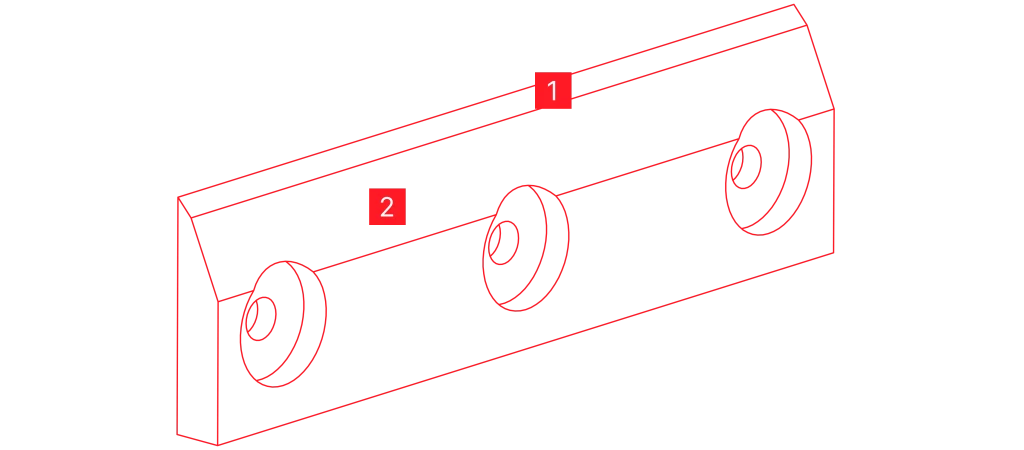 1

2